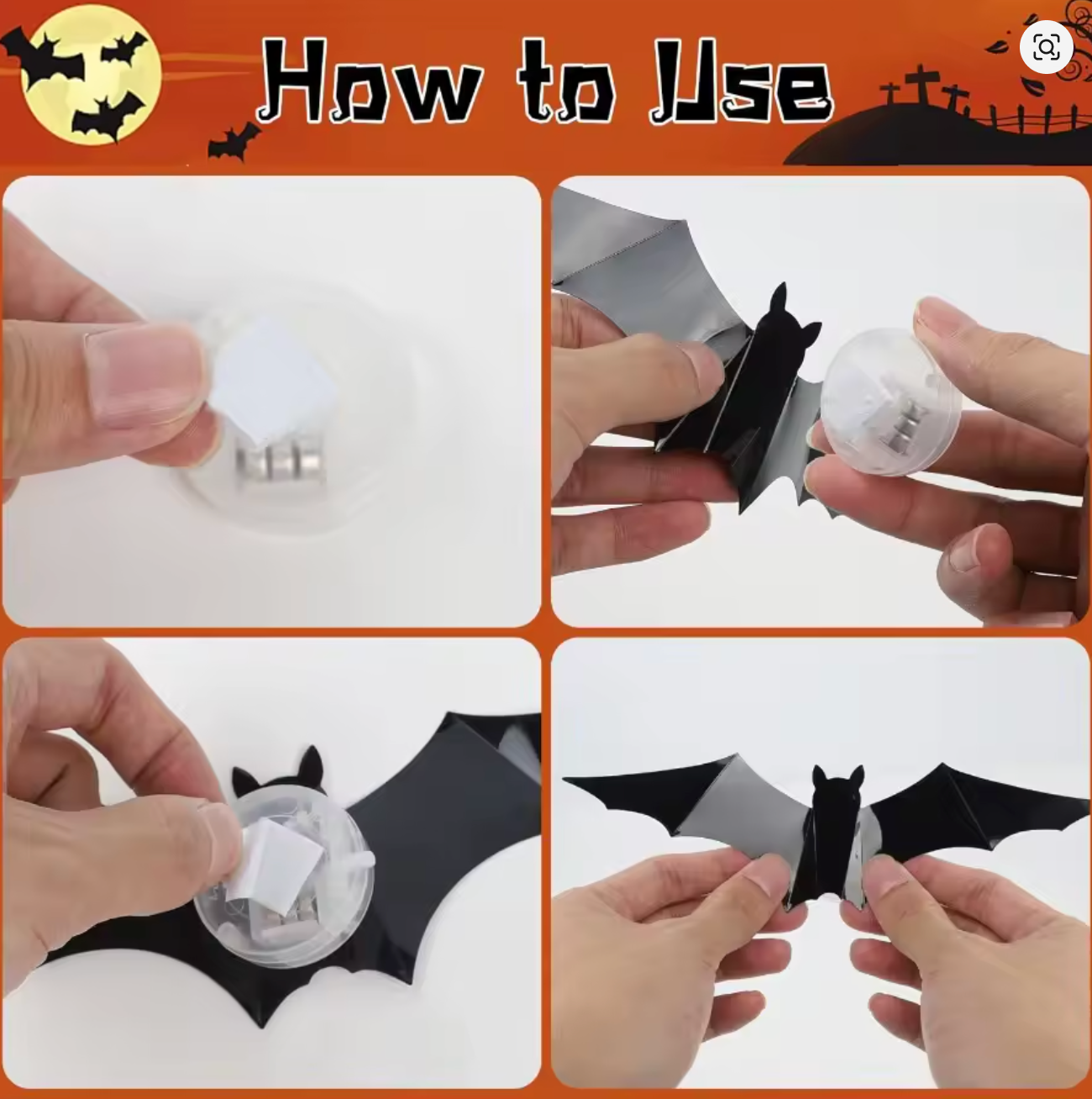 How to Use