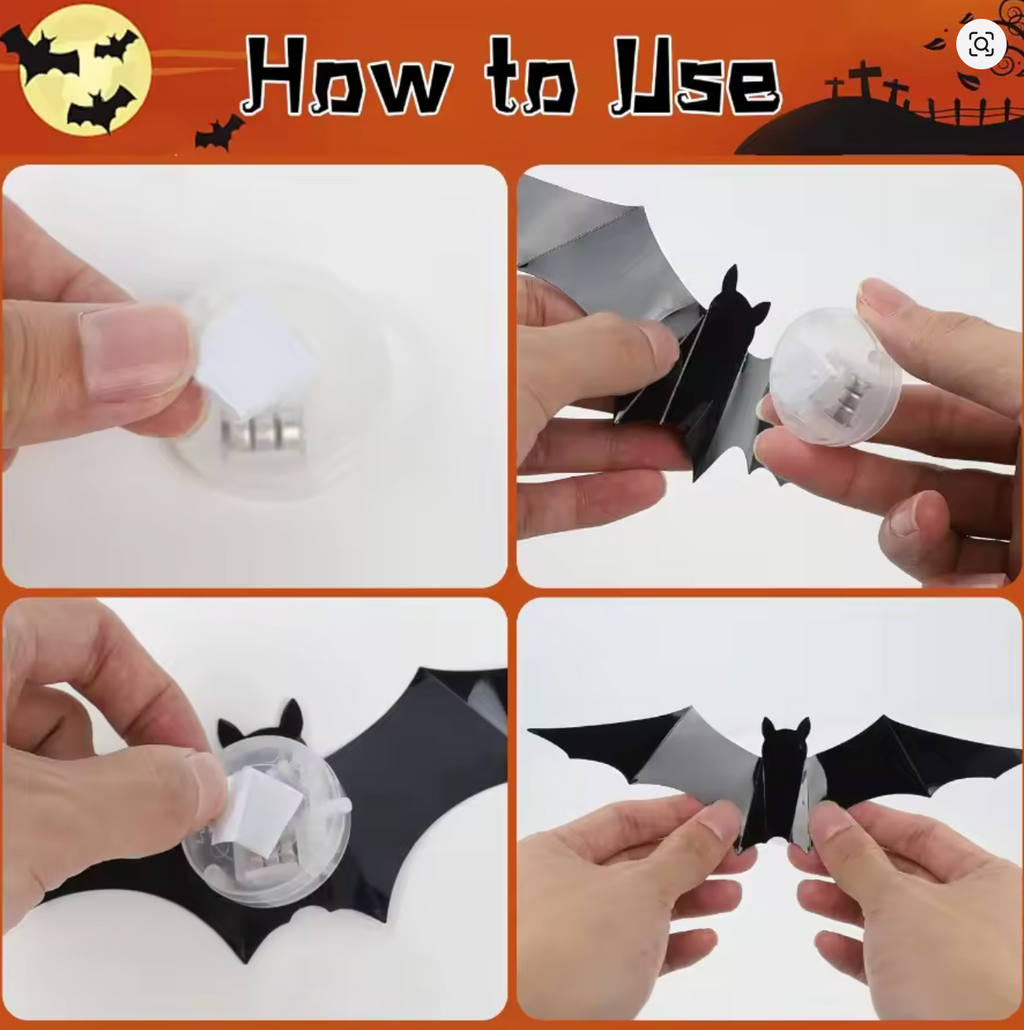 How to Use