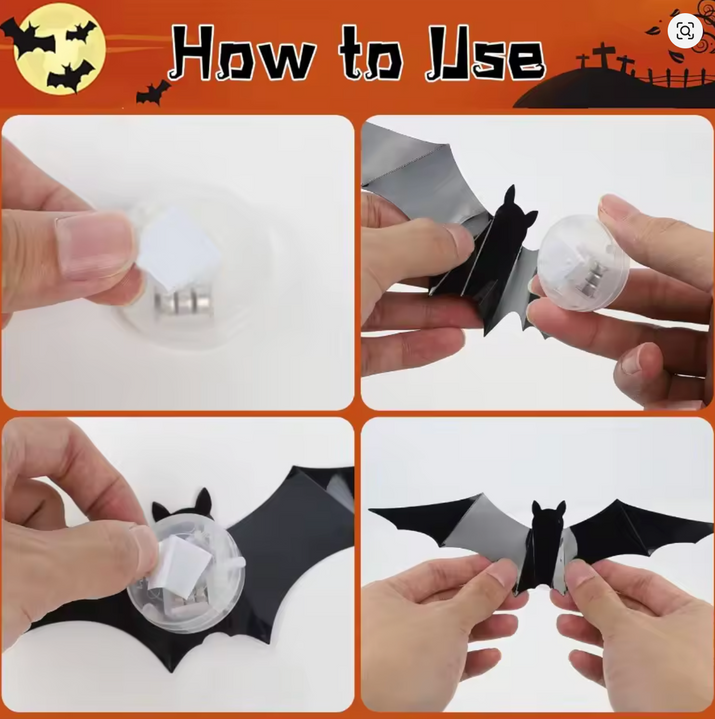 How to Use